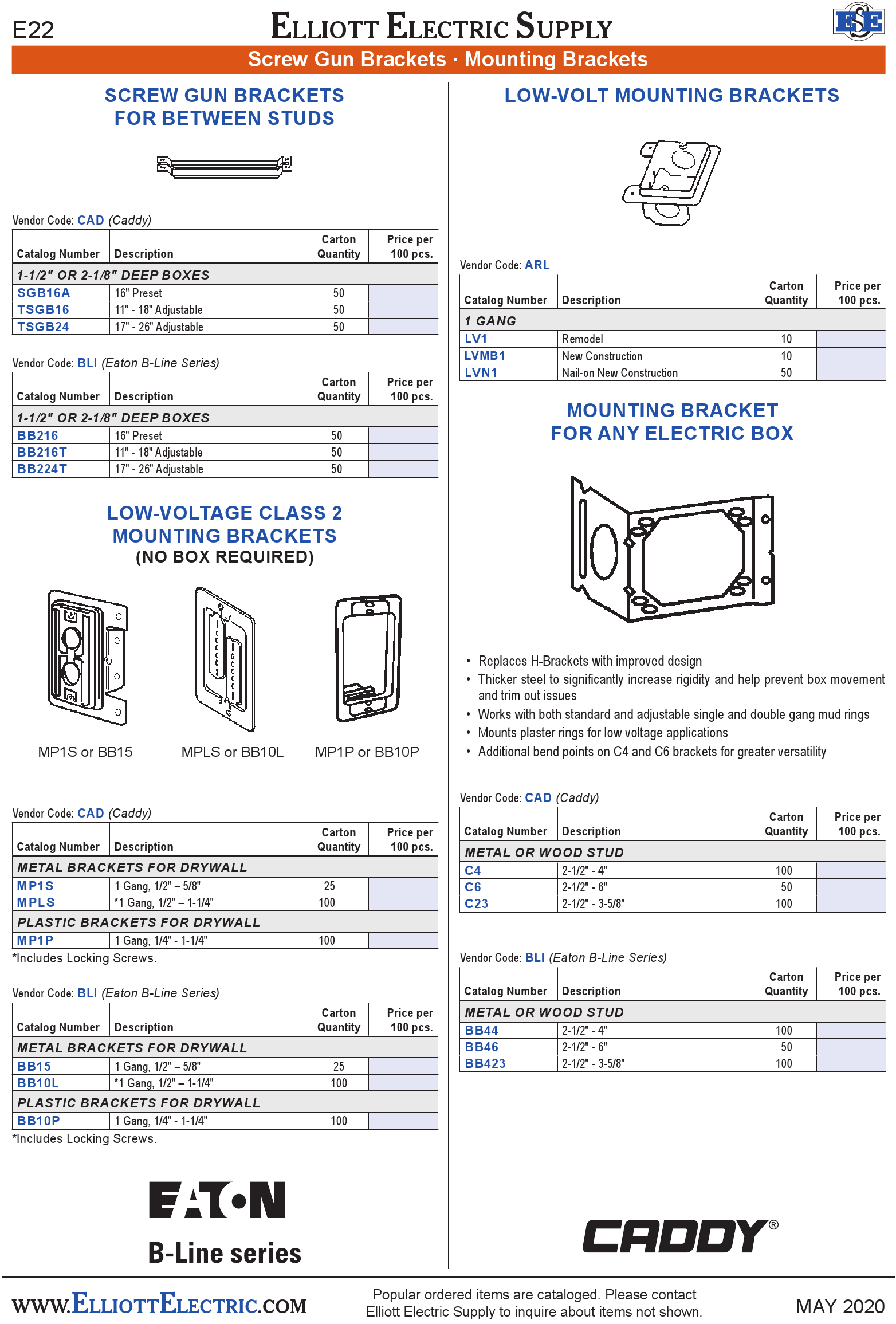 E22

ELLIOTT ELECTRIC SUPPLY

ESE

Screw Gun Brackets · Mounting Brackets

SCREW GUN BRACKETS FOR BETWEEN STUDS

Vendor Code: CAD (Caddy)

| Catalog Number | Description | Carton Quantity | Price per 100 pcs. |
|---|---|---|---|
| 1-1/2" OR 2-1/8" DEEP BOXES | | | |
| SGB16A | 16" Preset | 50 | |
| TSGB16 | 11" - 18" Adjustable | 50 | |
| TSGB24 | 17" - 26" Adjustable | 50 | |

Vendor Code: BLI (Eaton B-Line Series)

| Catalog Number | Description | Carton Quantity | Price per 100 pcs. |
|---|---|---|---|
| 1-1/2" OR 2-1/8" DEEP BOXES | | | |
| BB216 | 16" Preset | 50 | |
| BB216T | 11" - 18" Adjustable | 50 | |
| BB224T | 17" - 26" Adjustable | 50 | |

LOW-VOLTAGE CLASS 2 MOUNTING BRACKETS (NO BOX REQUIRED)

MP1S or BB15 MPLS or BB10L MP1P or BB10P

Vendor Code: CAD (Caddy)

| Catalog Number | Description | Carton Quantity | Price per 100 pcs. |
|---|---|---|---|
| METAL BRACKETS FOR DRYWALL | | | |
| MP1S | 1 Gang, 1/2" – 5/8" | 25 | |
| MPLS | *1 Gang, 1/2" – 1-1/4" | 100 | |
| PLASTIC BRACKETS FOR DRYWALL | | | |
| MP1P | 1 Gang, 1/4" - 1-1/4" | 100 | |

*Includes Locking Screws.

Vendor Code: BLI (Eaton B-Line Series)

| Catalog Number | Description | Carton Quantity | Price per 100 pcs. |
|---|---|---|---|
| METAL BRACKETS FOR DRYWALL | | | |
| BB15 | 1 Gang, 1/2" – 5/8" | 25 | |
| BB10L | *1 Gang, 1/2" – 1-1/4" | 100 | |
| PLASTIC BRACKETS FOR DRYWALL | | | |
| BB10P | 1 Gang, 1/4" - 1-1/4" | 100 | |

*Includes Locking Screws.

EATON
B-Line series

LOW-VOLT MOUNTING BRACKETS

Vendor Code: ARL

| Catalog Number | Description | Carton Quantity | Price per 100 pcs. |
|---|---|---|---|
| 1 GANG | | | |
| LV1 | Remodel | 10 | |
| LVMB1 | New Construction | 10 | |
| LVN1 | Nail-on New Construction | 50 | |

MOUNTING BRACKET FOR ANY ELECTRIC BOX

• Replaces H-Brackets with improved design
• Thicker steel to significantly increase rigidity and help prevent box movement and trim out issues
• Works with both standard and adjustable single and double gang mud rings
• Mounts plaster rings for low voltage applications
• Additional bend points on C4 and C6 brackets for greater versatility

Vendor Code: CAD (Caddy)

| Catalog Number | Description | Carton Quantity | Price per 100 pcs. |
|---|---|---|---|
| METAL OR WOOD STUD | | | |
| C4 | 2-1/2" - 4" | 100 | |
| C6 | 2-1/2" - 6" | 50 | |
| C23 | 2-1/2" - 3-5/8" | 100 | |

Vendor Code: BLI (Eaton B-Line Series)

| Catalog Number | Description | Carton Quantity | Price per 100 pcs. |
|---|---|---|---|
| METAL OR WOOD STUD | | | |
| BB44 | 2-1/2" - 4" | 100 | |
| BB46 | 2-1/2" - 6" | 50 | |
| BB423 | 2-1/2" - 3-5/8" | 100 | |

CADDY®

WWW.ELLIOTTELECTRIC.COM

Popular ordered items are cataloged. Please contact Elliott Electric Supply to inquire about items not shown.

MAY 2020